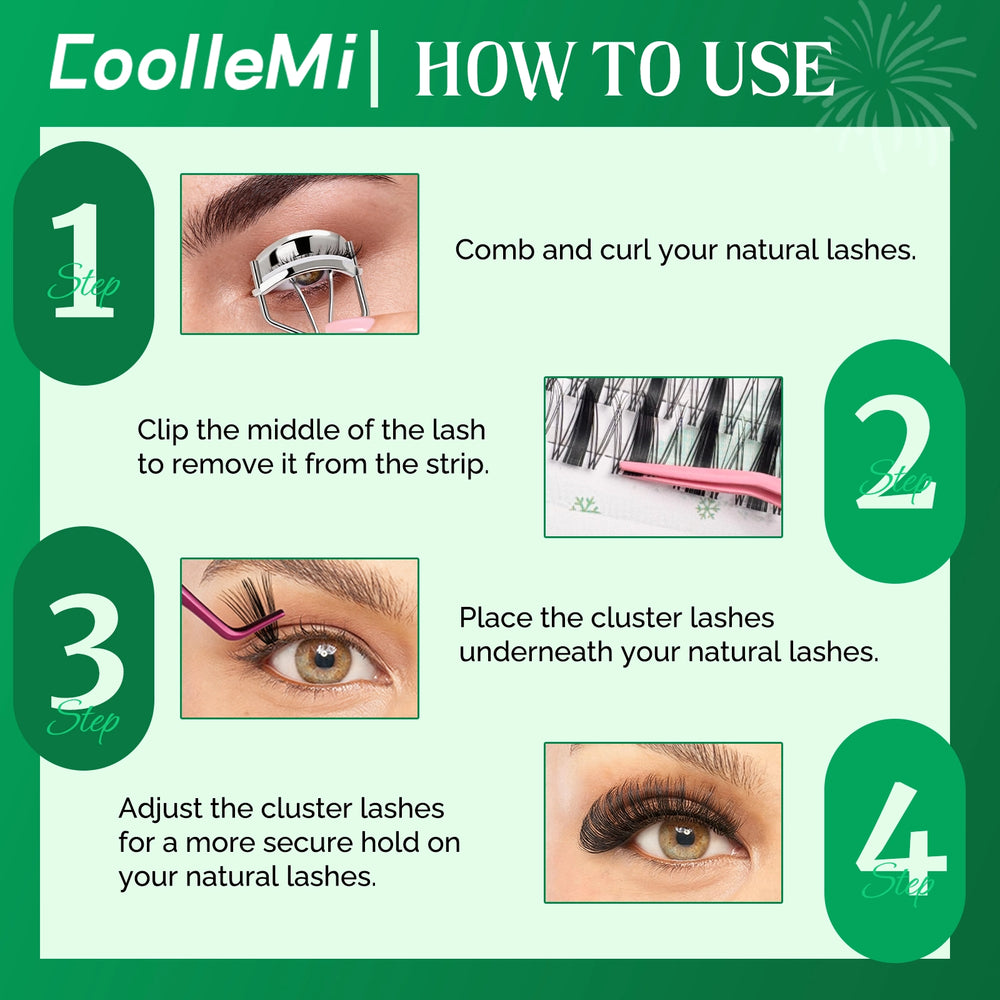 CoolleMi | HOW TO USE

1 Step

Comb and curl your natural lashes.

Clip the middle of the lash to remove it from the strip.

2 Step

3 Step

Place the cluster lashes underneath your natural lashes.

Adjust the cluster lashes for a more secure hold on your natural lashes.

4 Step