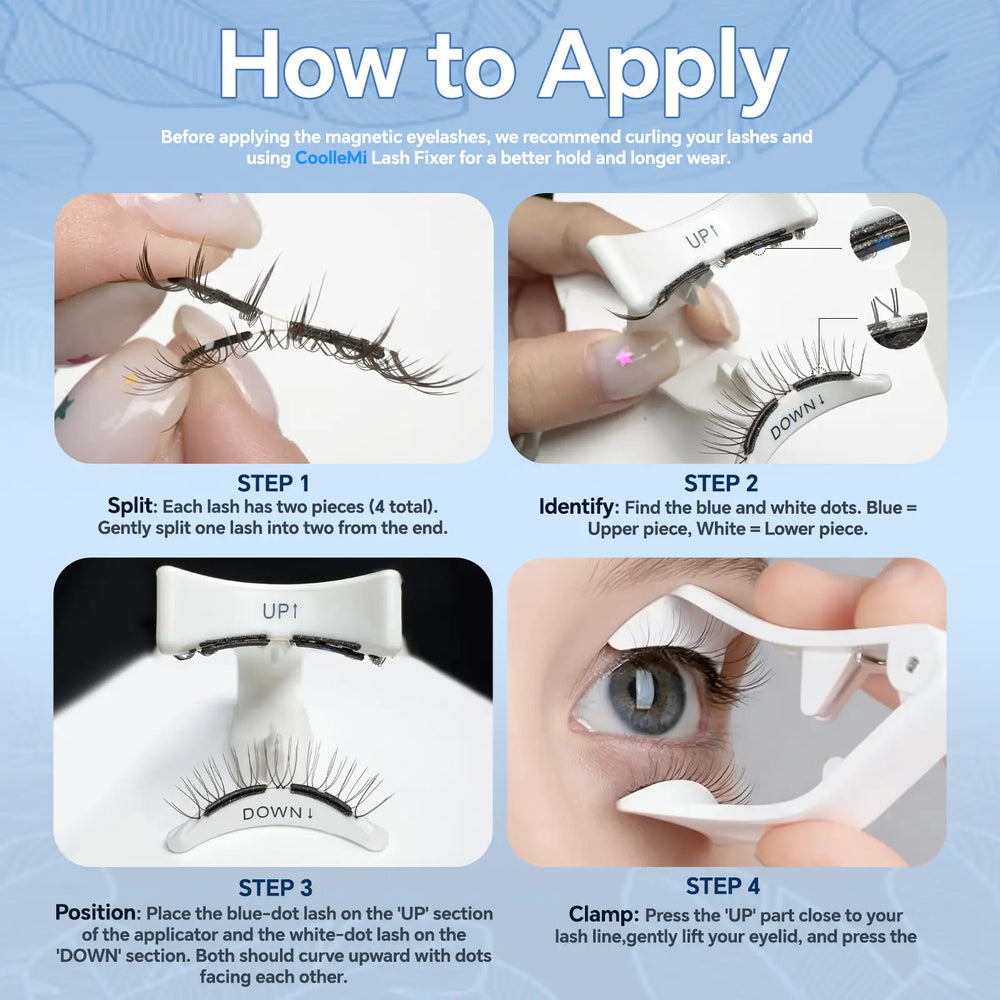 How to Apply

Before applying the magnetic eyelashes, we recommend curling your lashes and using CoolleMi Lash Fixer for a better hold and longer wear.

UP↑

DOWN↓

STEP 1
Split: Each lash has two pieces (4 total). Gently split one lash into two from the end.

STEP 2
Identify: Find the blue and white dots. Blue = Upper piece, White = Lower piece.

UP↑

DOWN↓

STEP 3
Position: Place the blue-dot lash on the 'UP' section of the applicator and the white-dot lash on the 'DOWN' section. Both should curve upward with dots facing each other.

STEP 4
Clamp: Press the 'UP' part close to your lash line,gently lift your eyelid, and press the